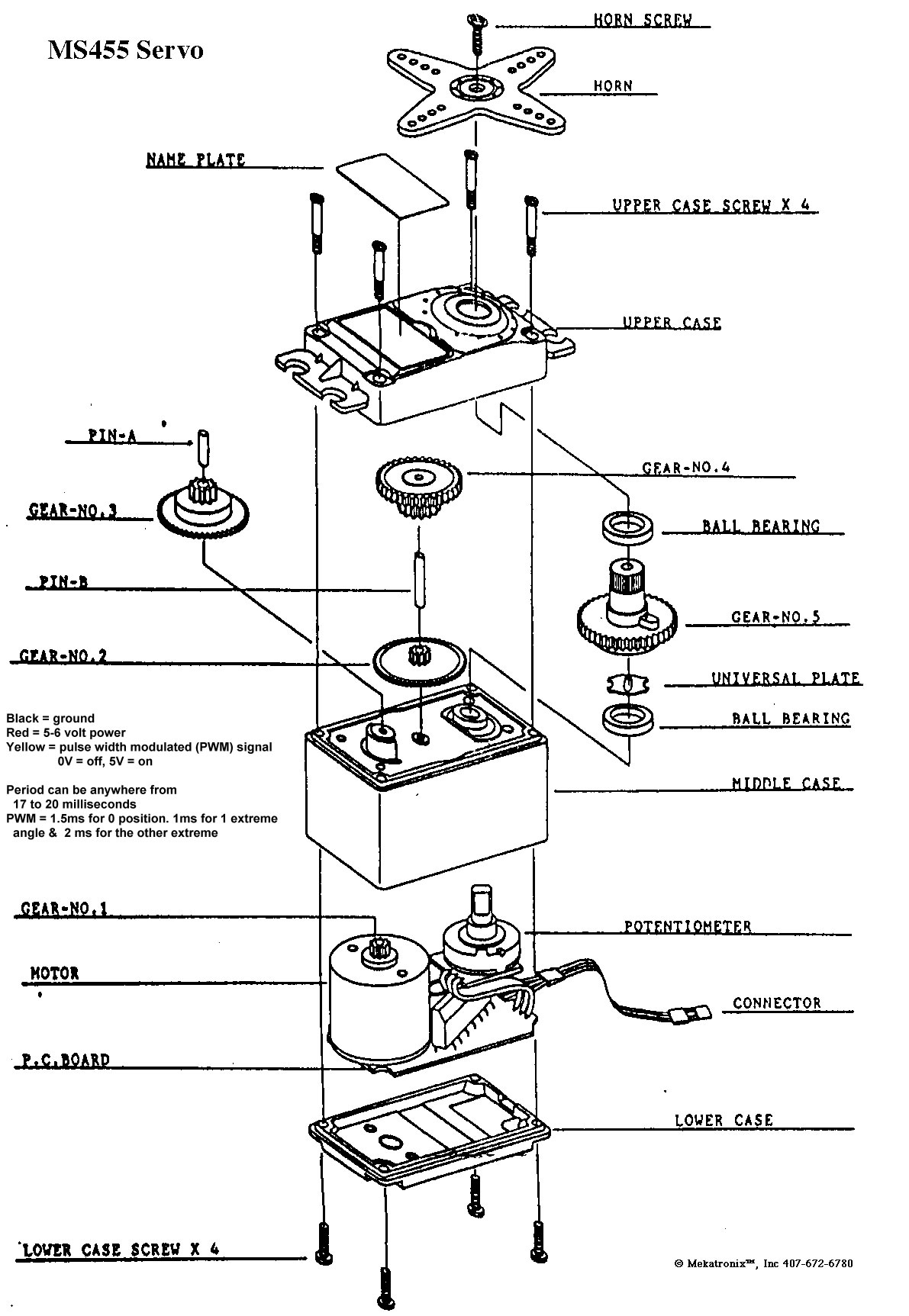 MS455 Servo

HORN SCREW

HORN

NAME PLATE

UPPER CASE SCREW X 4

UPPER CASE

PIN-A

GEAR-NO.4

GEAR-NO.3

BALL BEARING

PIN-B

GEAR-NO.5

GEAR-NO.2

UNIVERSAL PLATE

BALL BEARING

Black = ground
Red = 5-6 volt power
Yellow = pulse width modulated (PWM) signal
0V = off, 5V = on

Period can be anywhere from 17 to 20 milliseconds
PWM = 1.5ms for 0 position. 1ms for 1 extreme angle & 2 ms for the other extreme

MIDDLE CASE

GEAR-NO.1

POTENTIOMETER

MOTOR

CONNECTOR

P.C.BOARD

LOWER CASE

LOWER CASE SCREW X 4

© Mekatronix™, Inc 407-672-6780